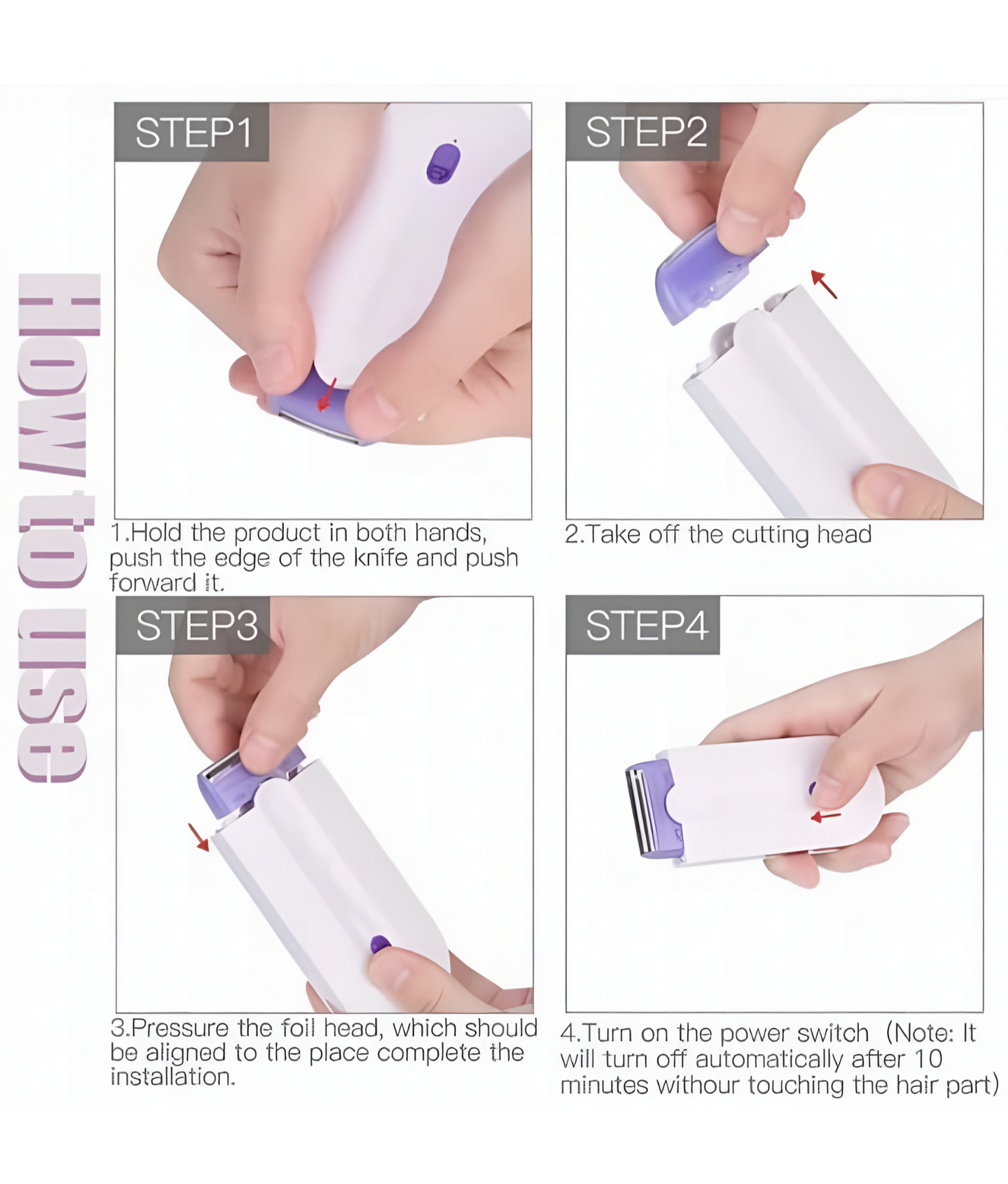 How to use

STEP1

1.Hold the product in both hands, push the edge of the knife and push forward it.

STEP2

2.Take off the cutting head

STEP3

3.Pressure the foil head, which should be aligned to the place complete the installation.

STEP4

4.Turn on the power switch (Note: It will turn off automatically after 10 minutes withour touching the hair part)